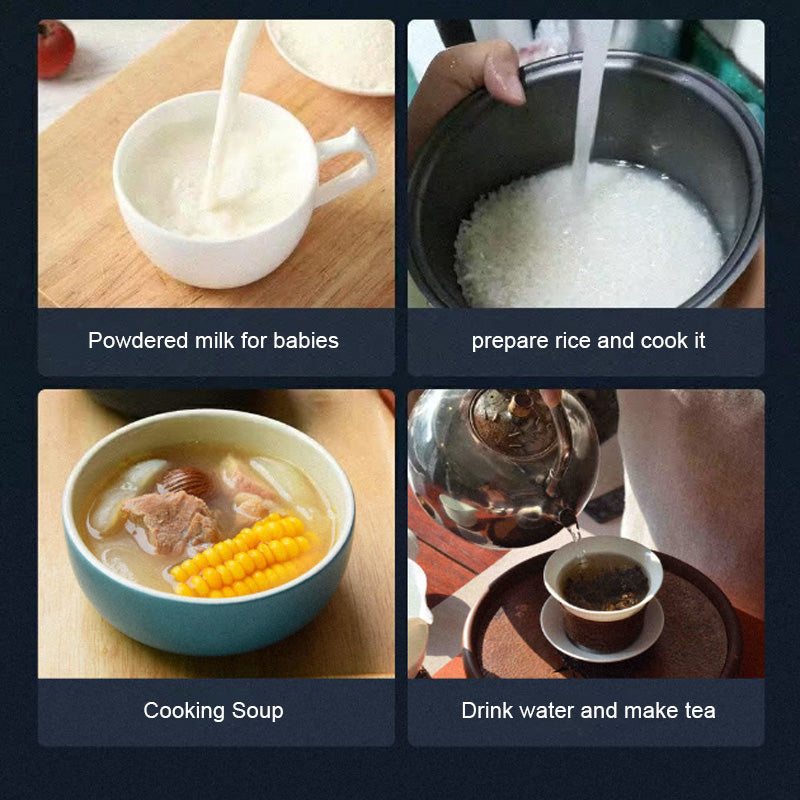 Powdered milk for babies

prepare rice and cook it

Cooking Soup

Drink water and make tea