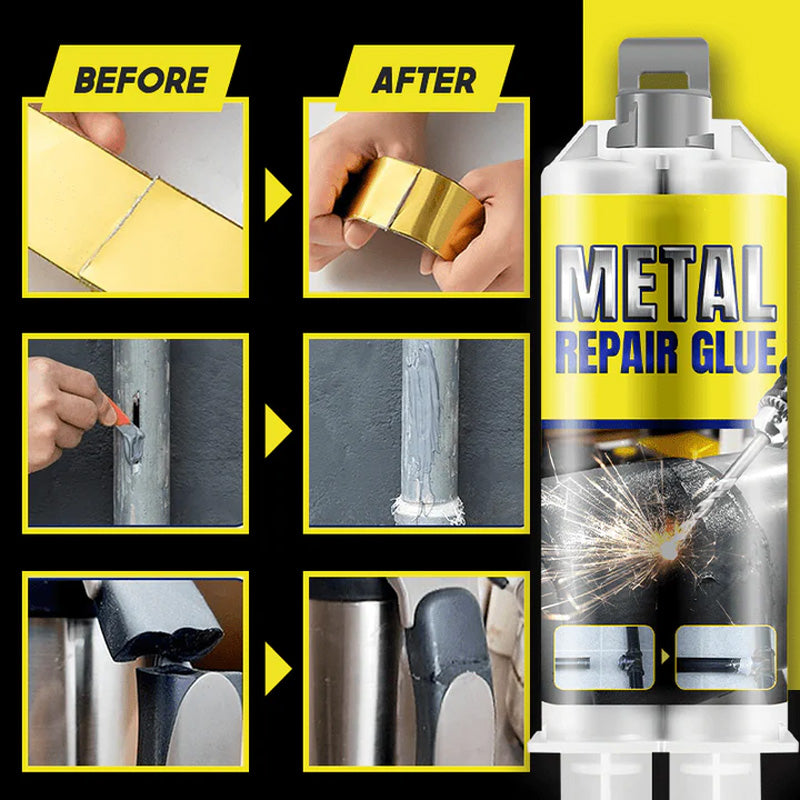 BEFORE

AFTER

METAL
REPAIR GLUE