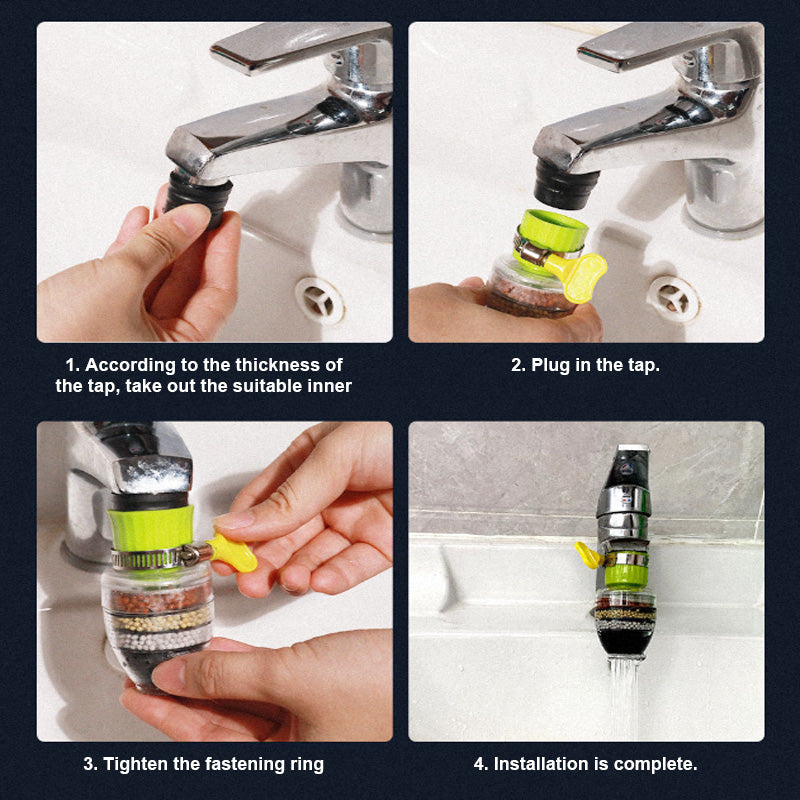 1. According to the thickness of the tap, take out the suitable inner

2. Plug in the tap.

3. Tighten the fastening ring

4. Installation is complete.