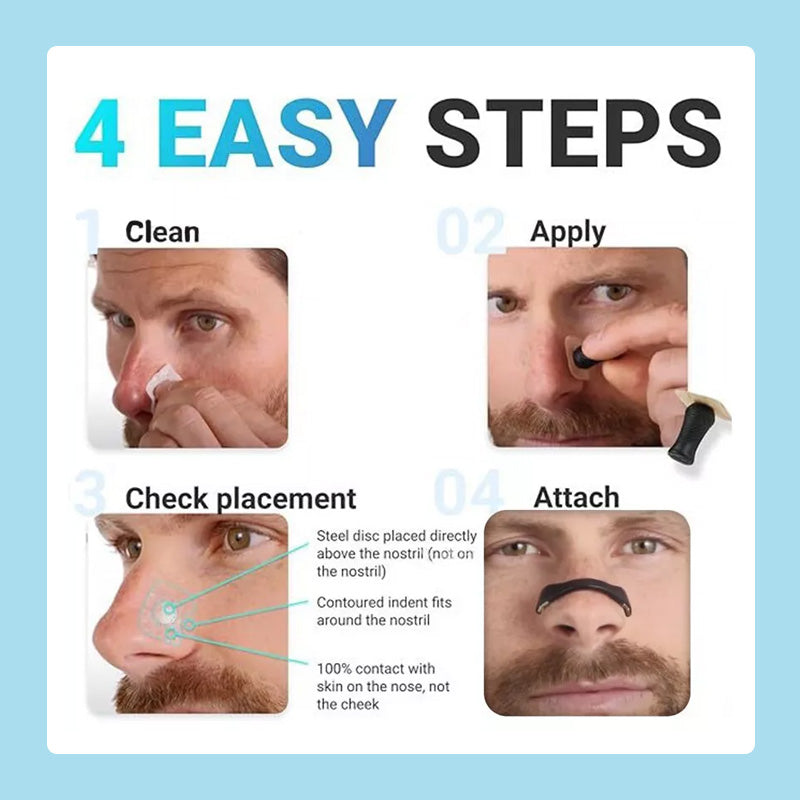 4 EASY STEPS

1 Clean

02 Apply

3 Check placement

Steel disc placed directly above the nostril (not on the nostril)

Contoured indent fits around the nostril

100% contact with skin on the nose, not the cheek

04 Attach