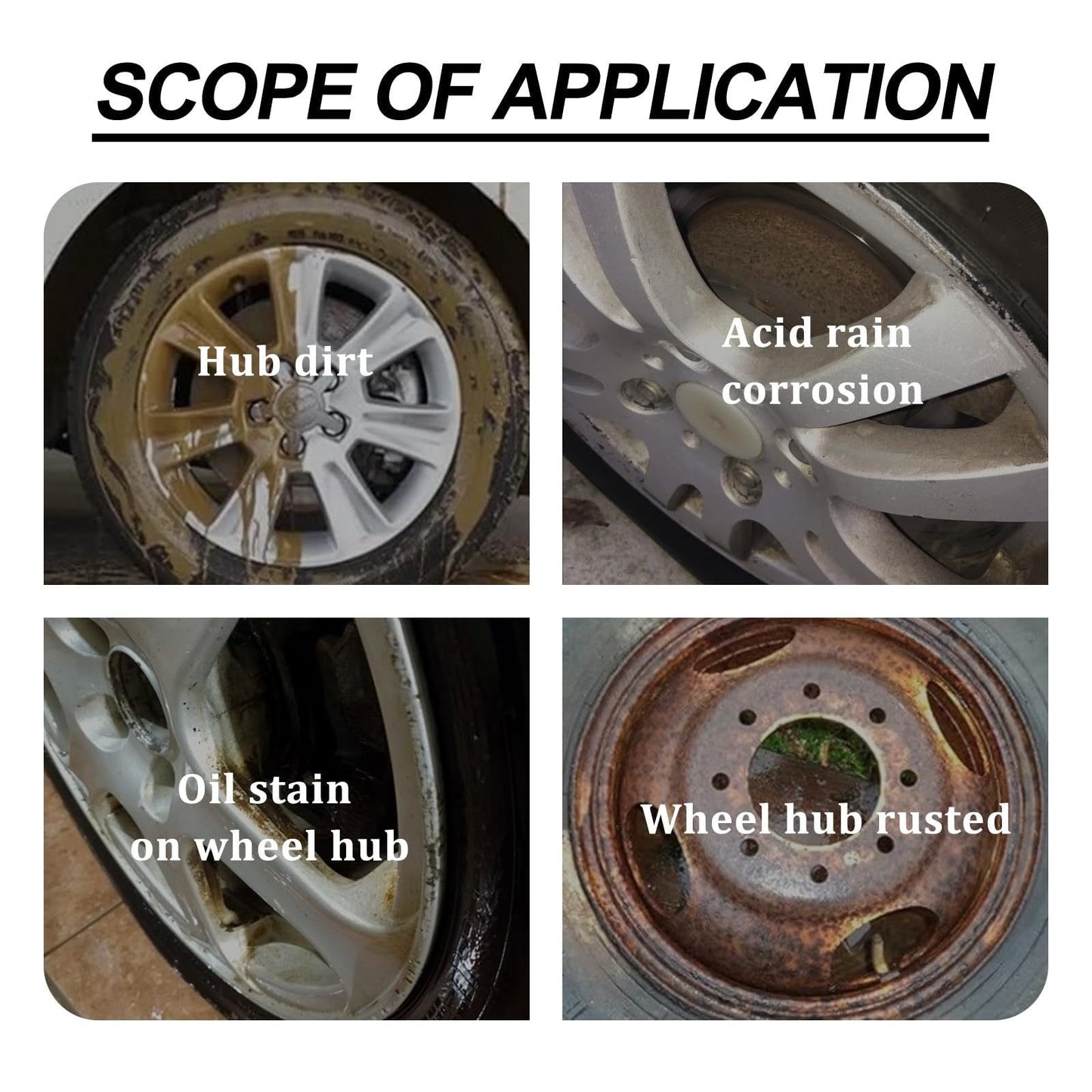 SCOPE OF APPLICATION

Hub dirt

Acid rain corrosion

Oil stain on wheel hub

Wheel hub rusted